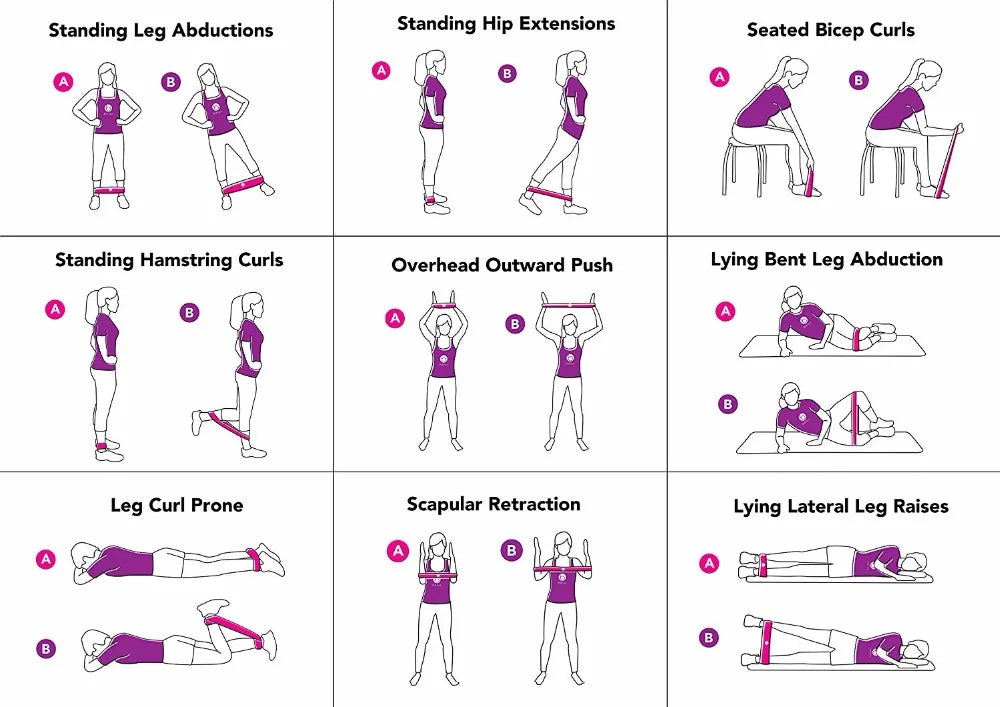 Standing Leg Abductions

A B

Standing Hip Extensions

A B

Seated Bicep Curls

A B

Standing Hamstring Curls

A B

Overhead Outward Push

A B

Lying Bent Leg Abduction

A

B

Leg Curl Prone

A

B

Scapular Retraction

A B

Lying Lateral Leg Raises

A

B